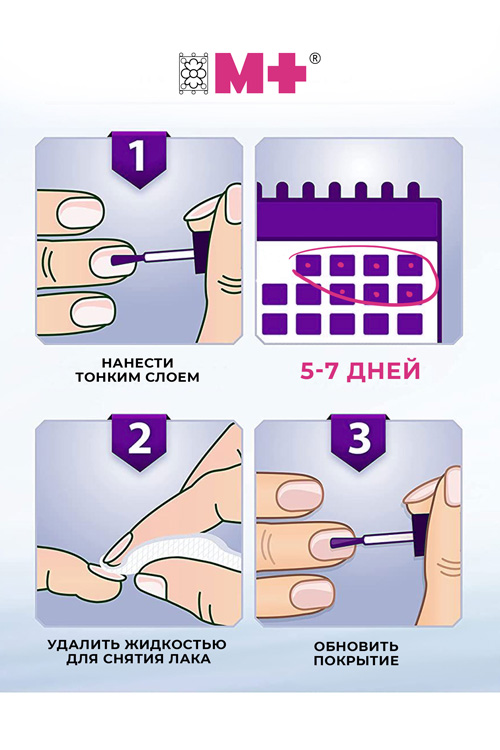 M+®

1

НАНЕСТИ ТОНКИМ СЛОЕМ

5-7 ДНЕЙ

2

УДАЛИТЬ ЖИДКОСТЬЮ ДЛЯ СНЯТИЯ ЛАКА

3

ОБНОВИТЬ ПОКРЫТИЕ